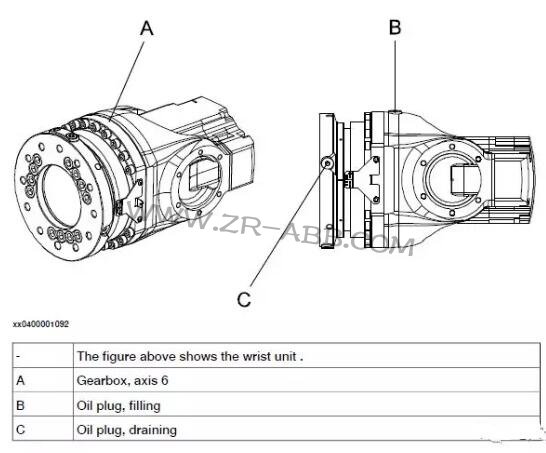 A

B

WWW.ZR-ABB.COM

C

xx0400001092

| - | The figure above shows the wrist unit . |
|---|---|
| A | Gearbox, axis 6 |
| B | Oil plug, filling |
| C | Oil plug, draining |